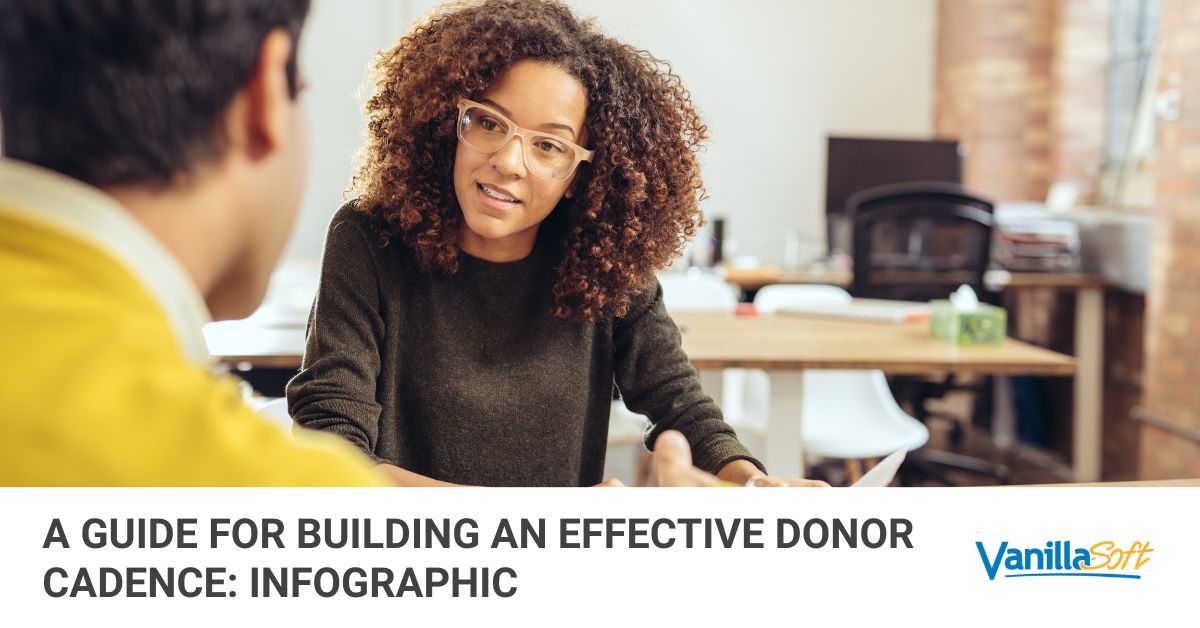 A GUIDE FOR BUILDING AN EFFECTIVE DONOR CADENCE: INFOGRAPHIC

VanillaSoft